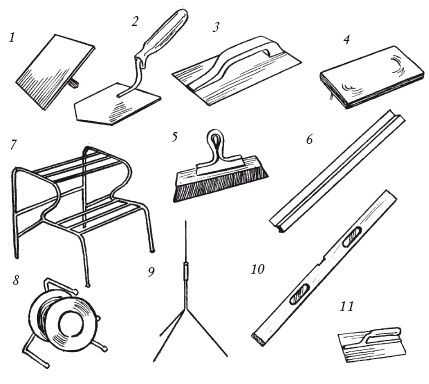 1
2
3
4
7
5
6
8
9
10
11