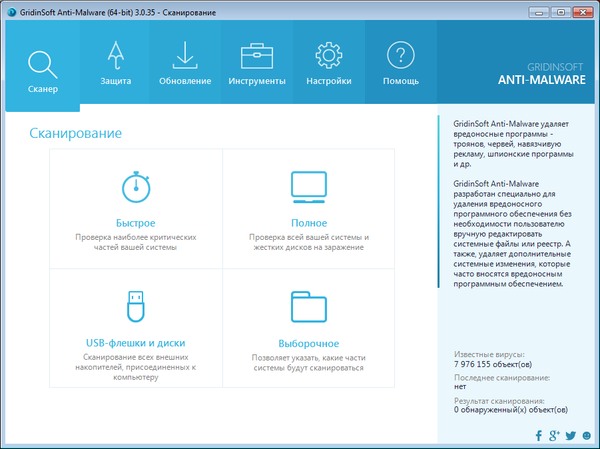 GridinSoft Anti-Malware (64-bit) 3.0.35 - Сканирование

Сканер
Защита
Обновление
Инструменты
Настройки
Помощь

GRIDINSOFT
ANTI-MALWARE

Сканирование

Быстрое
Проверка наиболее критических частей вашей системы

Полное
Проверка всей вашей системы и жестких дисков на заражение

USB-флешки и диски
Сканирование всех внешних накопителей, присоединенных к компьютеру

Выборочное
Позволяет указать, какие части системы будут сканироваться

GridinSoft Anti-Malware удаляет вредоносные программы - троянов, червей, навязчивую рекламу, шпионские программы и др.

GridinSoft Anti-Malware разработан специально для удаления вредоносного программного обеспечения без необходимости пользователю вручную редактировать системные файлы или реестр. А также, удаляет дополнительные системные изменения, которые часто вносятся вредоносным программным обеспечением.

Известные вирусы:
7 976 155 объект(ов)
Последнее сканирование:
нет
Результат сканирования:
0 обнаруженный(х) объект(ов)