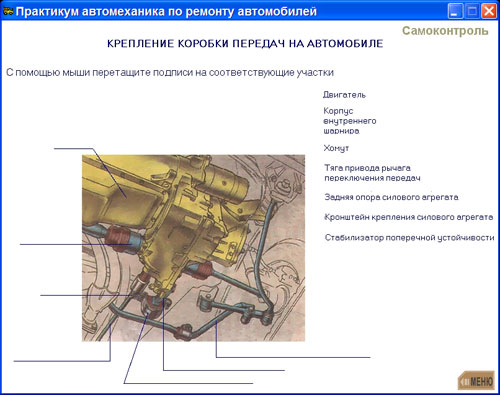 Практикум автомеханика по ремонту автомобилей

Самоконтроль

КРЕПЛЕНИЕ КОРОБКИ ПЕРЕДАЧ НА АВТОМОБИЛЕ

С помощью мыши перетащите подписи на соответствующие участки

Двигатель

Корпус внутреннего шарнира

Хомут

Тяга привода рычага переключения передач

Задняя опора силового агрегата

Кронштейн крепления силового агрегата

Стабилизатор поперечной устойчивости

МЕНЮ